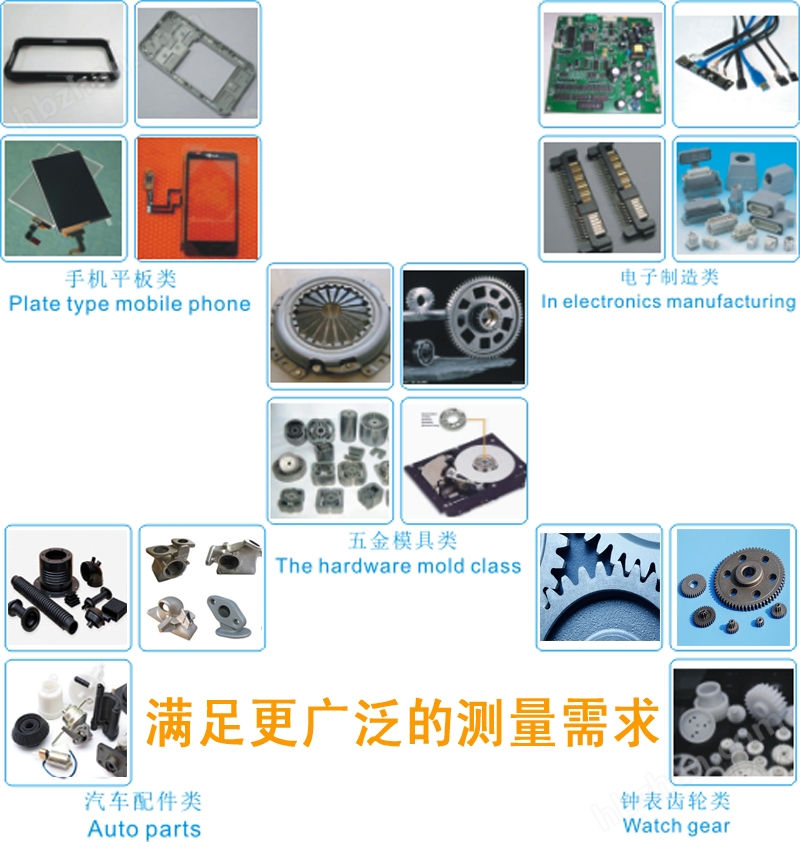 手机平板类
Plate type mobile phone

电子制造类
In electronics manufacturing

五金模具类
The hardware mold class

满足更广泛的测量需求

汽车配件类
Auto parts

钟表齿轮类
Watch gear