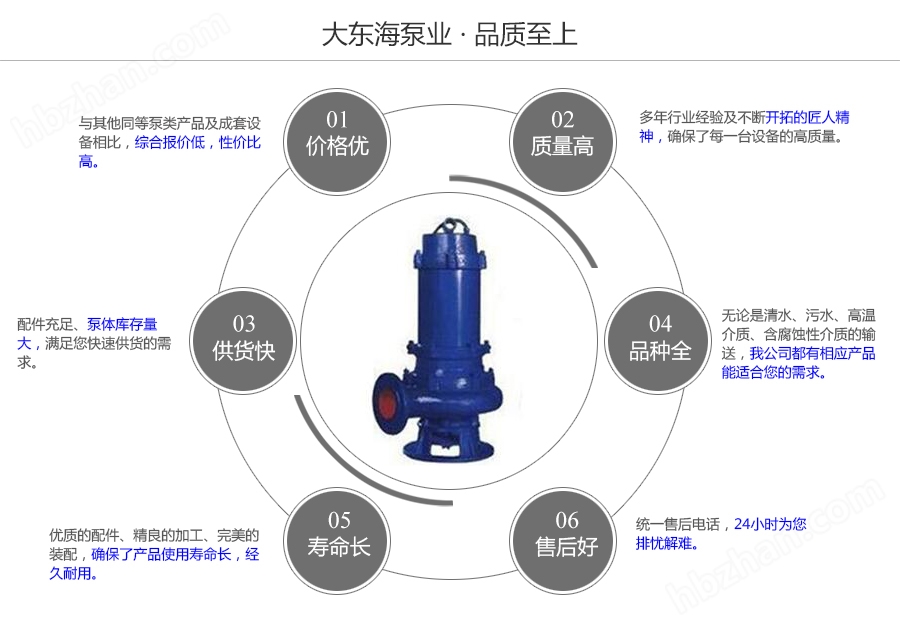 大东海泵业 · 品质至上

hbzhan.com

01
价格优

与其他同等泵类产品及成套设备相比，综合报价低，性价比高。

02
质量高

多年行业经验及不断开拓的匠人精神，确保了每一台设备的高质量。

03
供货快

配件充足、泵体库存量大，满足您快速供货的需求。

04
品种全

无论是清水、污水、高温介质、含腐蚀性介质的输送，我公司都有相应产品能适合您的需求。

05
寿命长

优质的配件、精良的加工、完美的装配，确保了产品使用寿命长，经久耐用。

06
售后好

统一售后电话，24小时为您排忧解难。

hbzhan.com